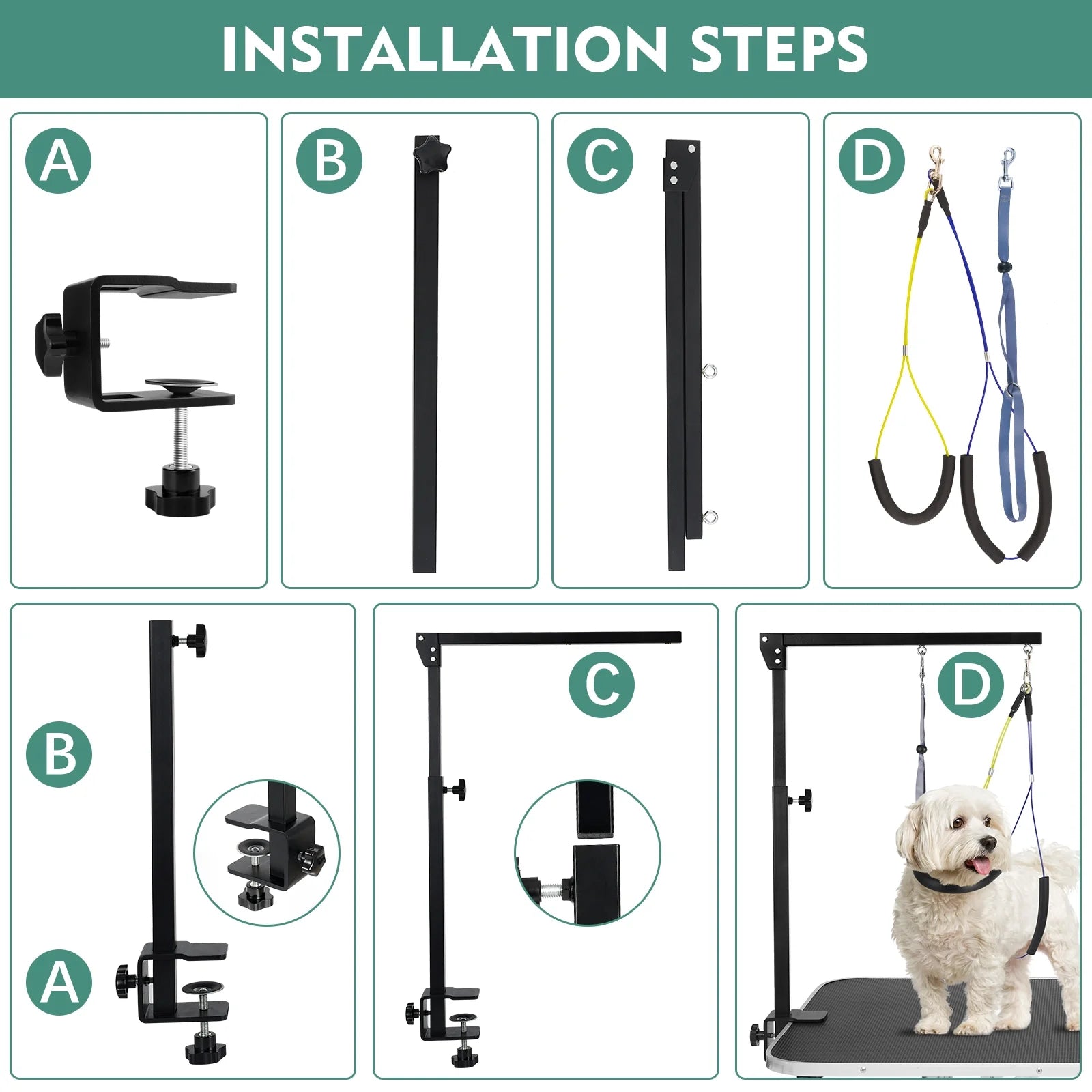 INSTALLATION STEPS

A

B

C

D

B

A

C

D