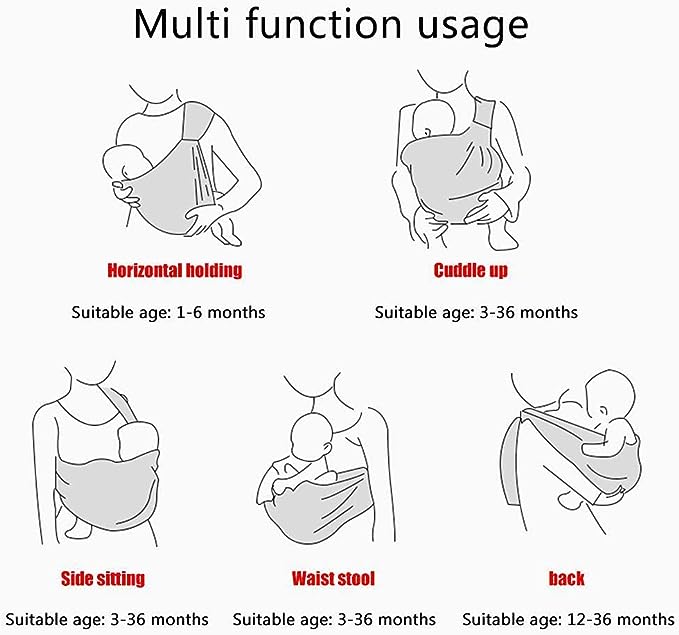 Multi function usage

Horizontal holding

Suitable age: 1-6 months

Cuddle up

Suitable age: 3-36 months

Side sitting

Suitable age: 3-36 months

Waist stool

Suitable age: 3-36 months

back

Suitable age: 12-36 months